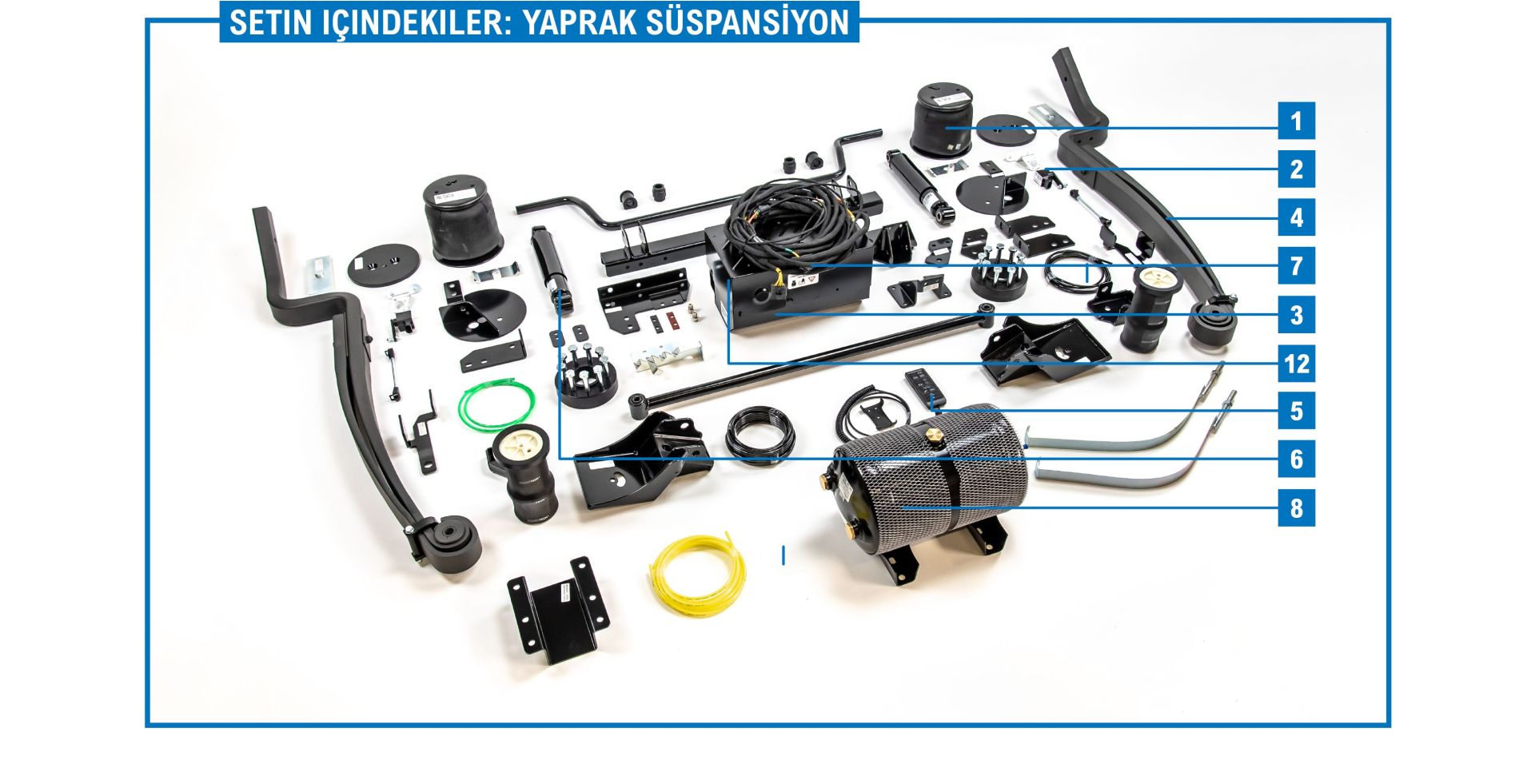 SETIN IÇINDEKILER: YAPRAK SÜSPANSİYON

1
2
4
7
3
12
5
6
8